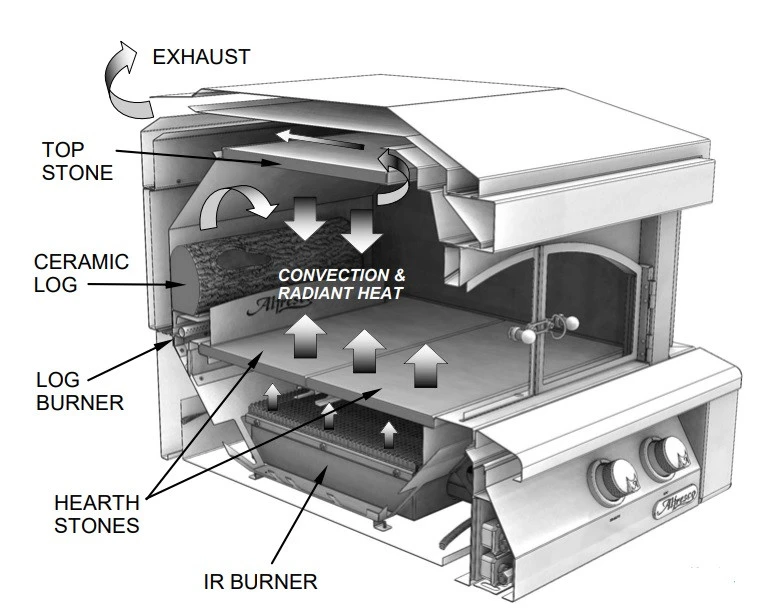 EXHAUST

TOP STONE

CERAMIC LOG

CONVECTION & RADIANT HEAT

Alfresco

LOG BURNER

HEARTH STONES

IR BURNER

Alfresco